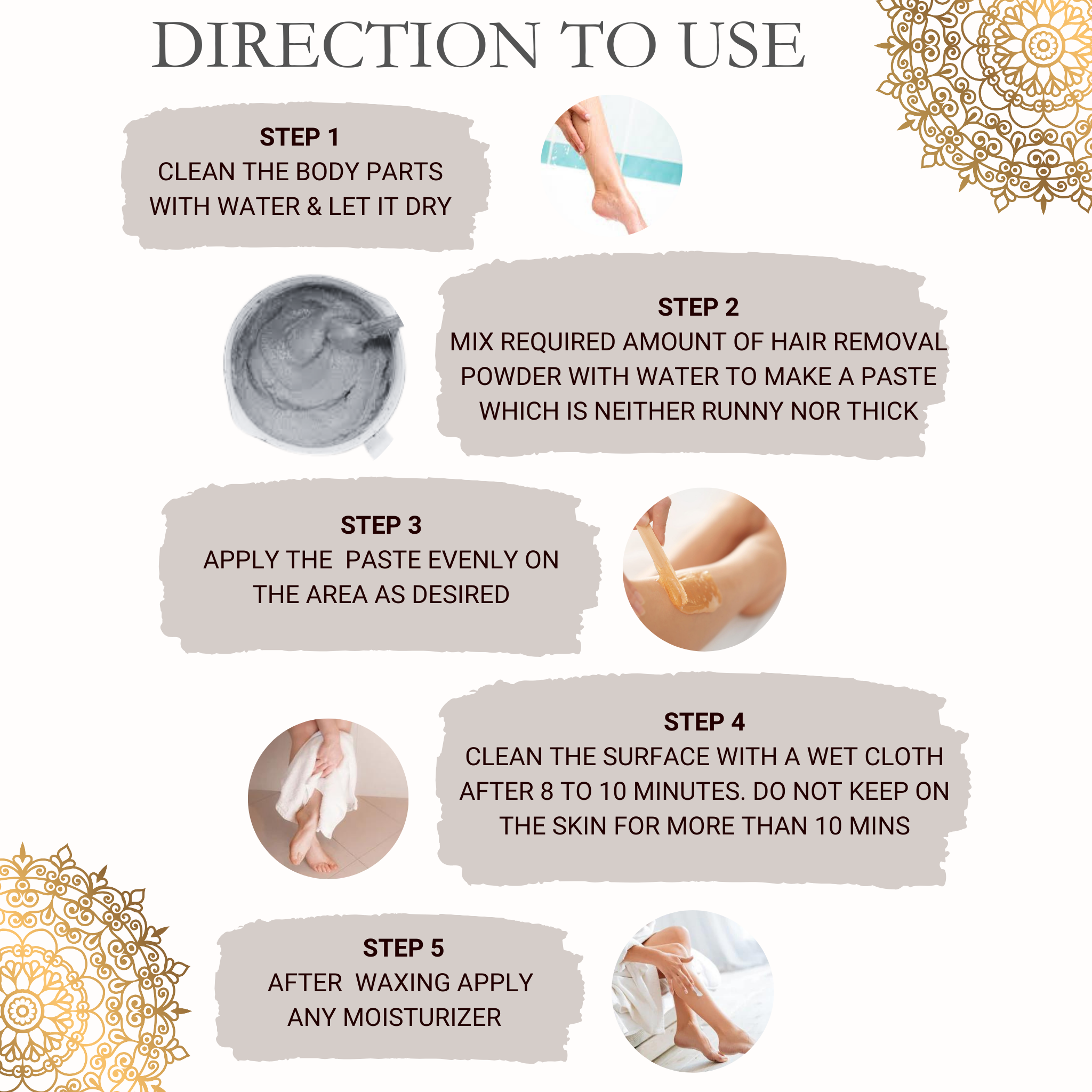 DIRECTION TO USE

STEP 1
CLEAN THE BODY PARTS WITH WATER & LET IT DRY

STEP 2
MIX REQUIRED AMOUNT OF HAIR REMOVAL POWDER WITH WATER TO MAKE A PASTE WHICH IS NEITHER RUNNY NOR THICK

STEP 3
APPLY THE  PASTE EVENLY ON THE AREA AS DESIRED

STEP 4
CLEAN THE SURFACE WITH A WET CLOTH AFTER 8 TO 10 MINUTES. DO NOT KEEP ON THE SKIN FOR MORE THAN 10 MINS

STEP 5
AFTER  WAXING APPLY ANY MOISTURIZER